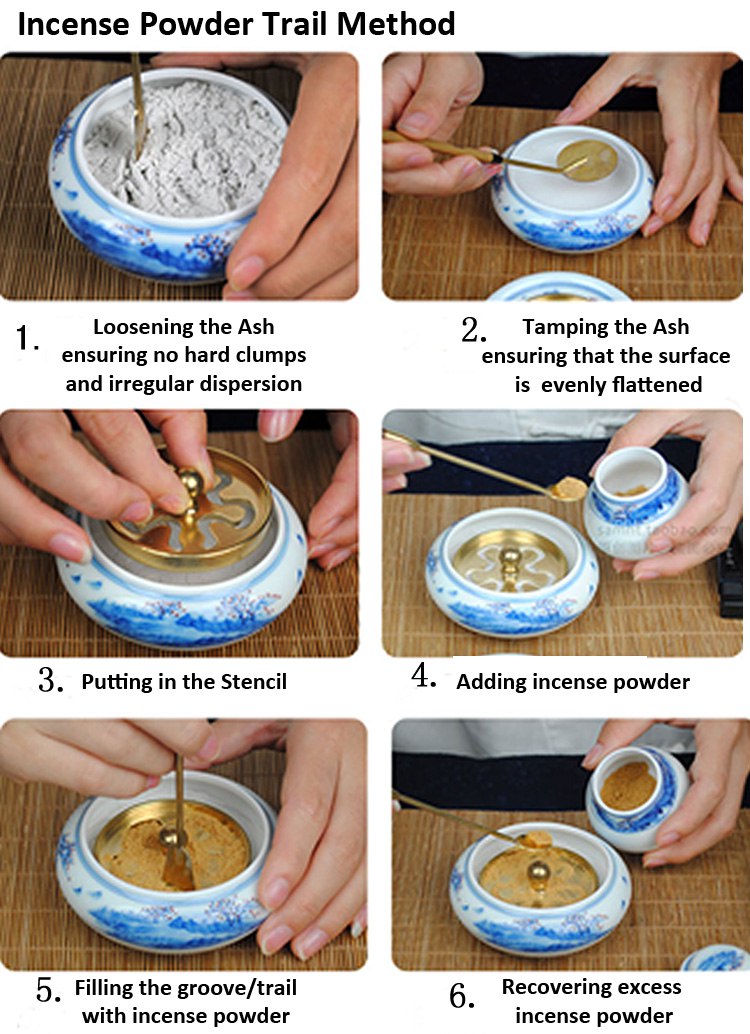 Incense Powder Trail Method

1. Loosening the Ash ensuring no hard clumps and irregular dispersion

2. Tamping the Ash ensuring that the surface is evenly flattened

3. Putting in the Stencil

4. Adding incense powder

5. Filling the groove/trail with incense powder

6. Recovering excess incense powder