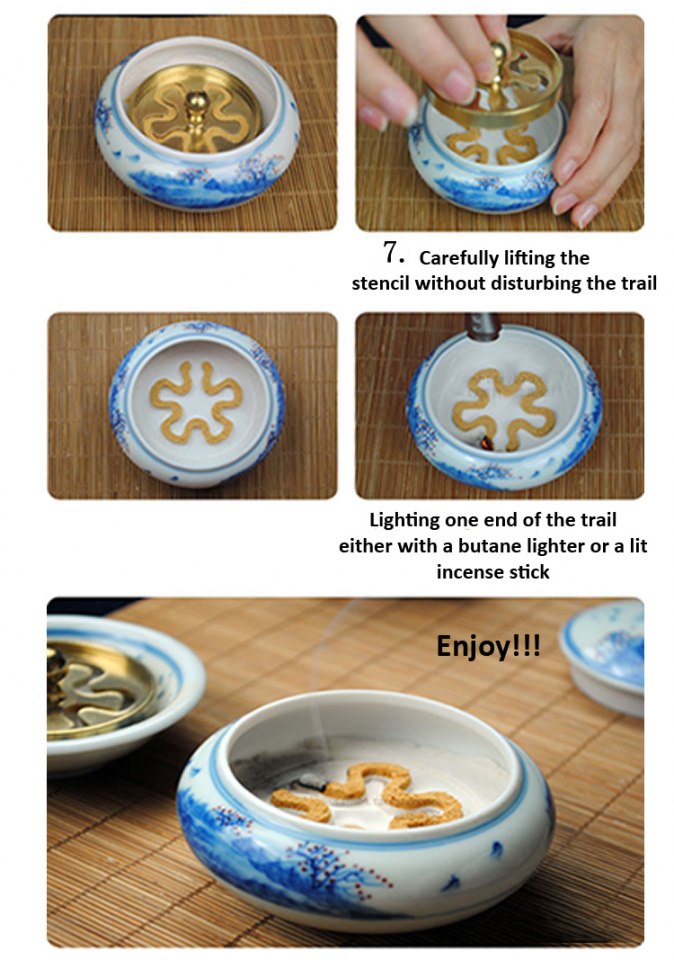 7. Carefully lifting the stencil without disturbing the trail

Lighting one end of the trail either with a butane lighter or a lit incense stick

Enjoy!!!